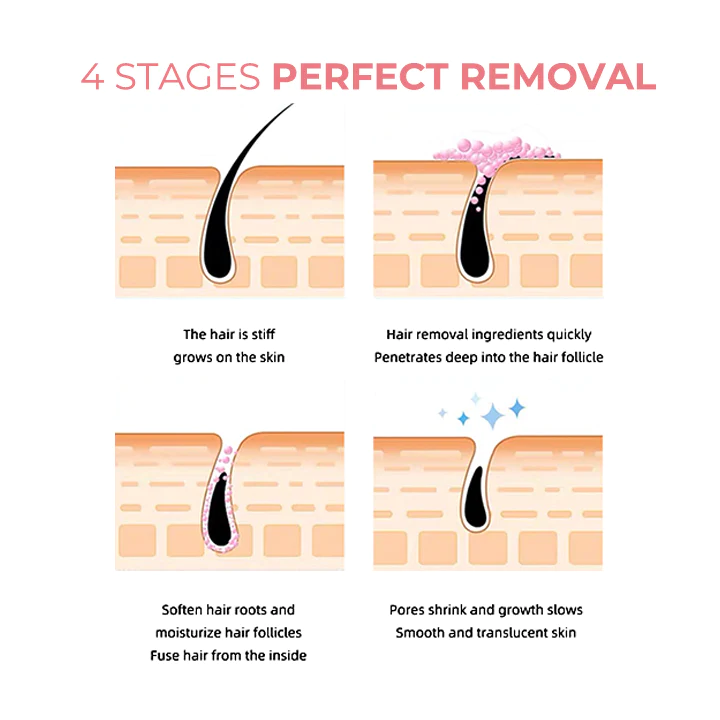 4 STAGES PERFECT REMOVAL

The hair is stiff
grows on the skin

Hair removal ingredients quickly
Penetrates deep into the hair follicle

Soften hair roots and
moisturize hair follicles
Fuse hair from the inside

Pores shrink and growth slows
Smooth and translucent skin