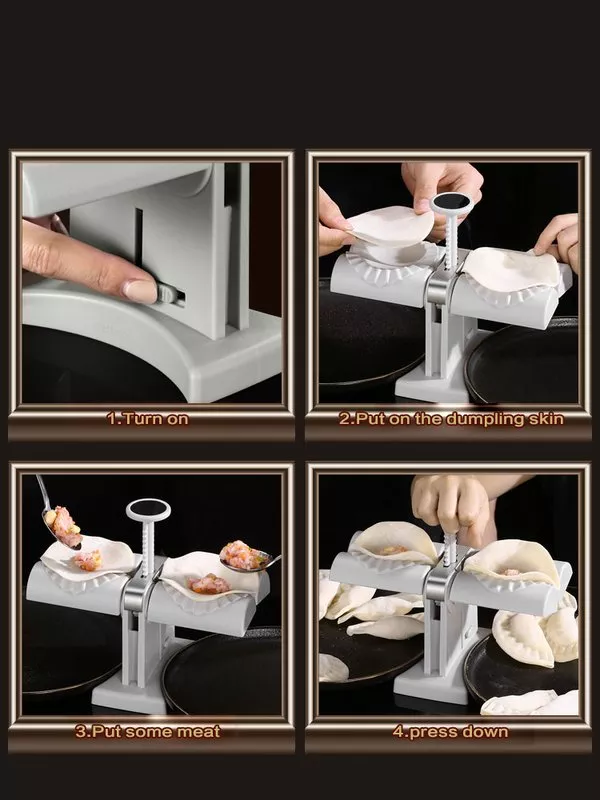 1.Turn on

2.Put on the dumpling skin

3.Put some meat

4.press down