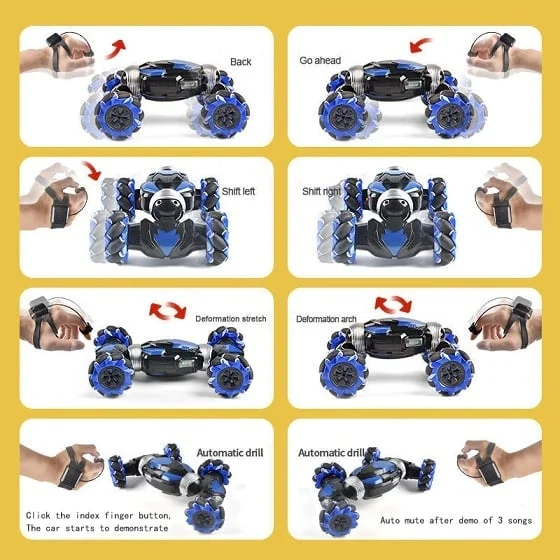 Back

Go ahead

Shift left

Shift right

Deformation stretch

Deformation arch

Automatic drill

Click the index finger button,
The car starts to demonstrate

Automatic drill

Auto mute after demo of 3 songs