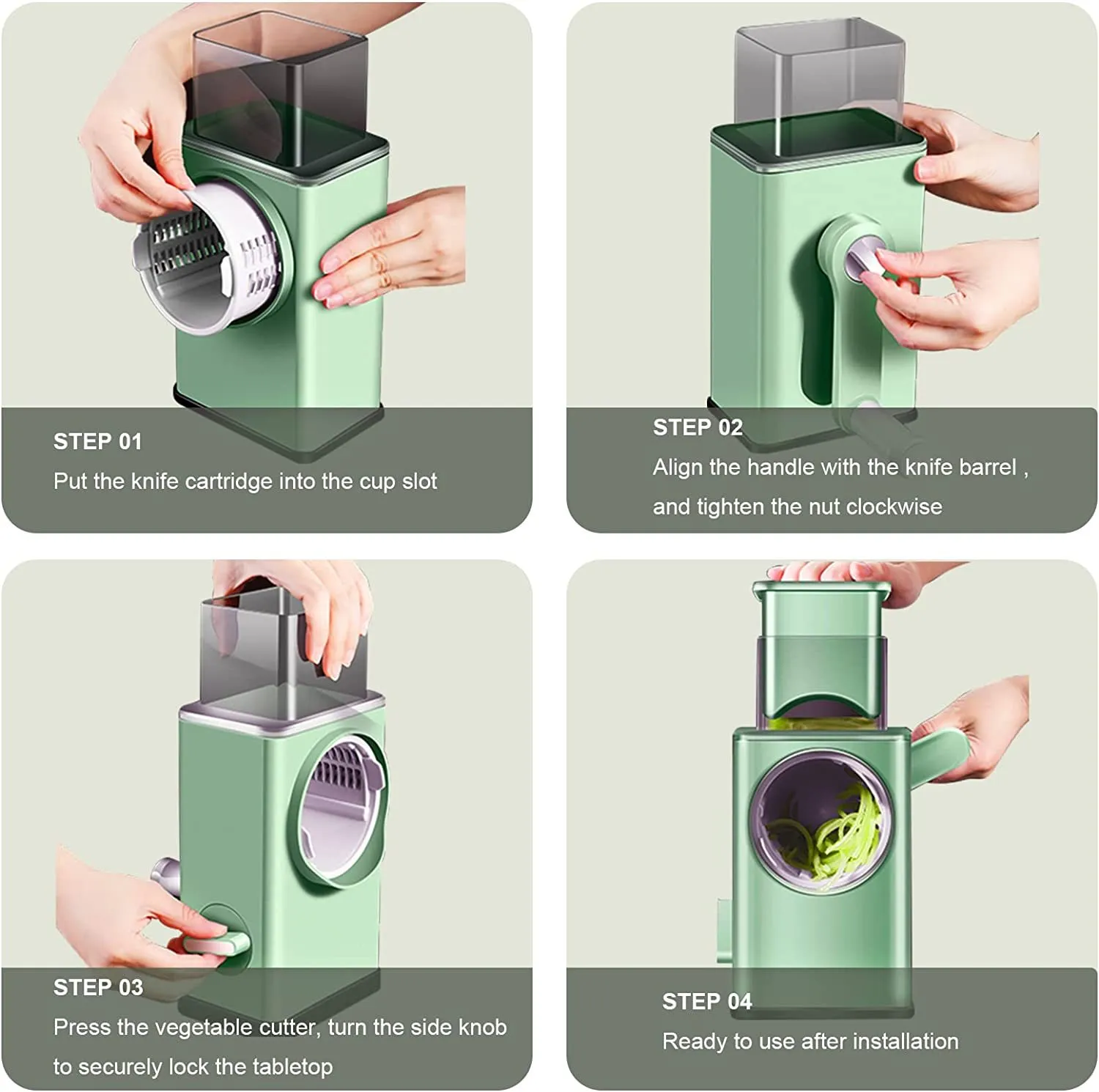 STEP 01
Put the knife cartridge into the cup slot

STEP 02
Align the handle with the knife barrel , and tighten the nut clockwise

STEP 03
Press the vegetable cutter, turn the side knob to securely lock the tabletop

STEP 04
Ready to use after installation