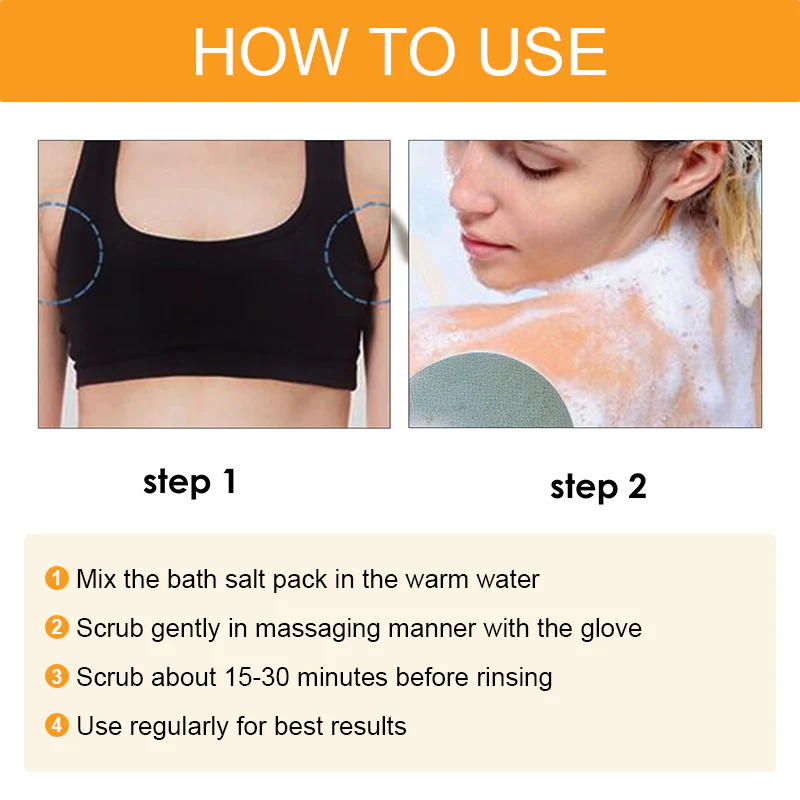 HOW TO USE

step 1

step 2

1 Mix the bath salt pack in the warm water

2 Scrub gently in massaging manner with the glove

3 Scrub about 15-30 minutes before rinsing

4 Use regularly for best results