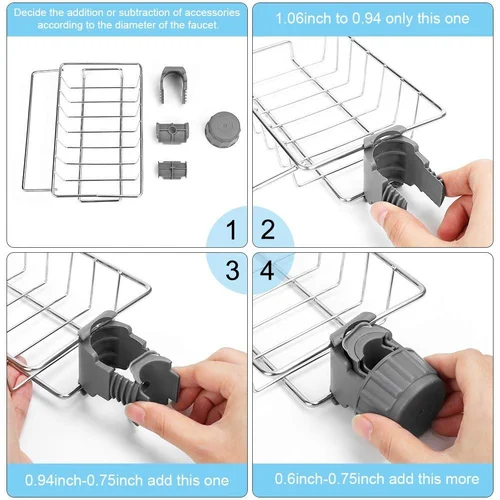 Decide the addition or subtraction of accessories according to the diameter of the faucet.

1.06inch to 0.94 only this one

1

2

3

4

0.94inch-0.75inch add this one

0.6inch-0.75inch add this more