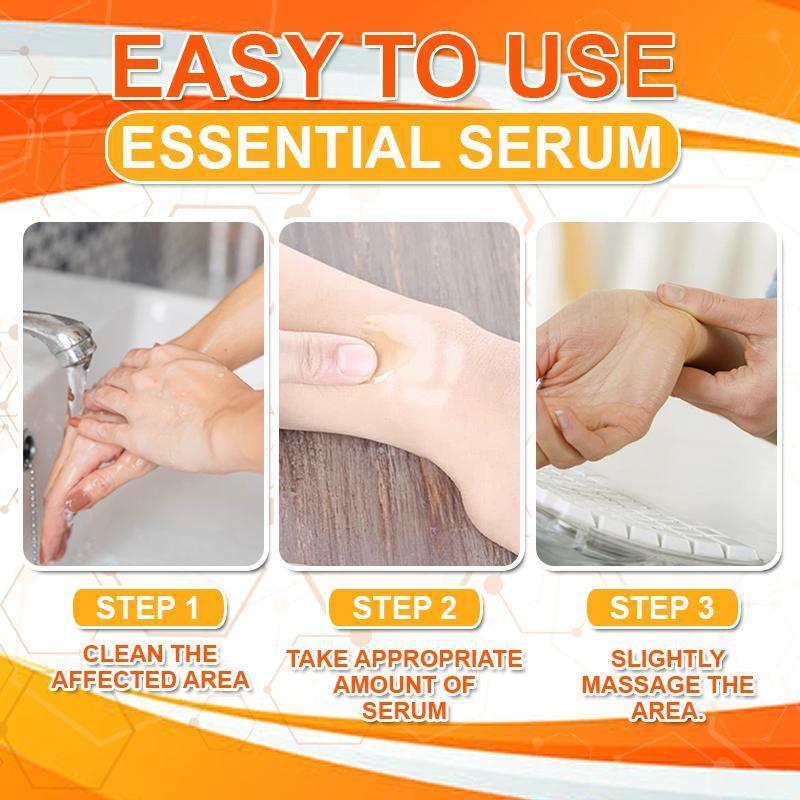 EASY TO USE
ESSENTIAL SERUM

STEP 1
CLEAN THE AFFECTED AREA

STEP 2
TAKE APPROPRIATE AMOUNT OF SERUM

STEP 3
SLIGHTLY MASSAGE THE AREA.