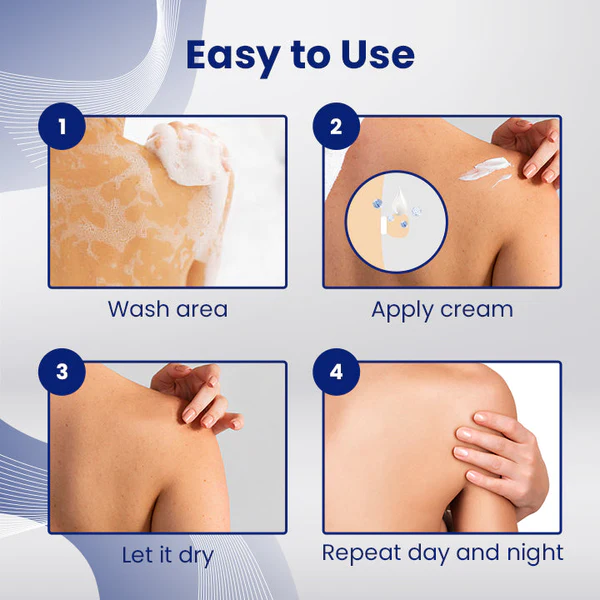 Easy to Use

1
Wash area

2
Apply cream

3
Let it dry

4
Repeat day and night