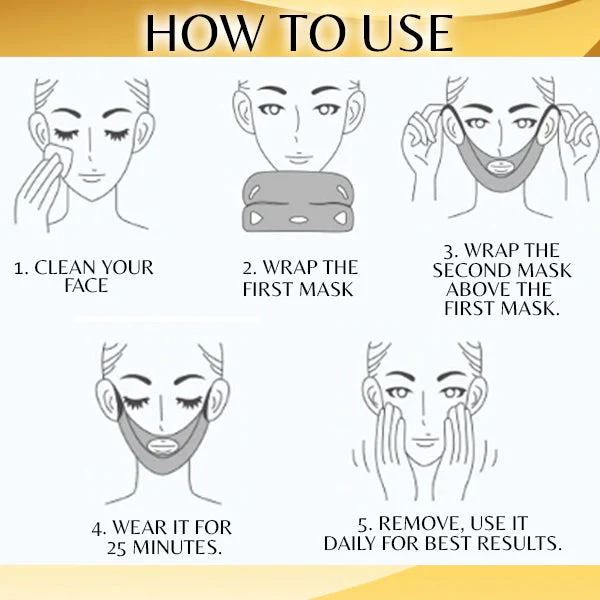 HOW TO USE

1. CLEAN YOUR FACE

2. WRAP THE FIRST MASK

3. WRAP THE SECOND MASK ABOVE THE FIRST MASK.

4. WEAR IT FOR 25 MINUTES.

5. REMOVE, USE IT DAILY FOR BEST RESULTS.