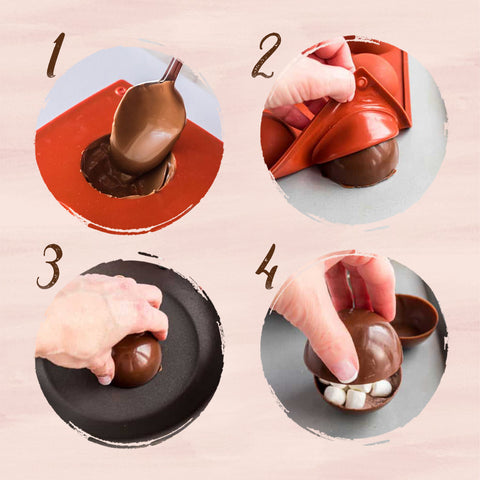 1

2

3

4