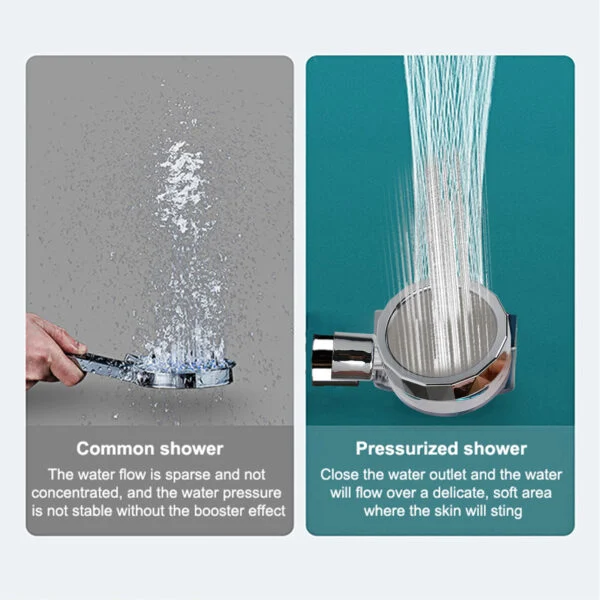 Common shower

The water flow is sparse and not concentrated, and the water pressure is not stable without the booster effect

Pressurized shower

Close the water outlet and the water will flow over a delicate, soft area where the skin will sting