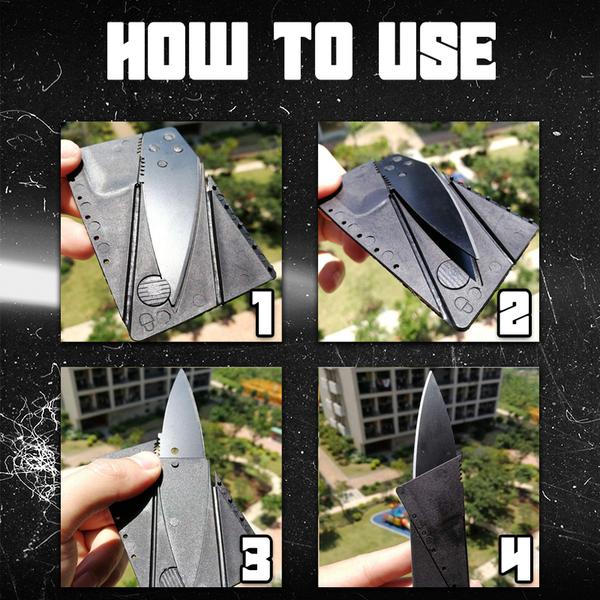 HOW TO USE

1

2

3

4