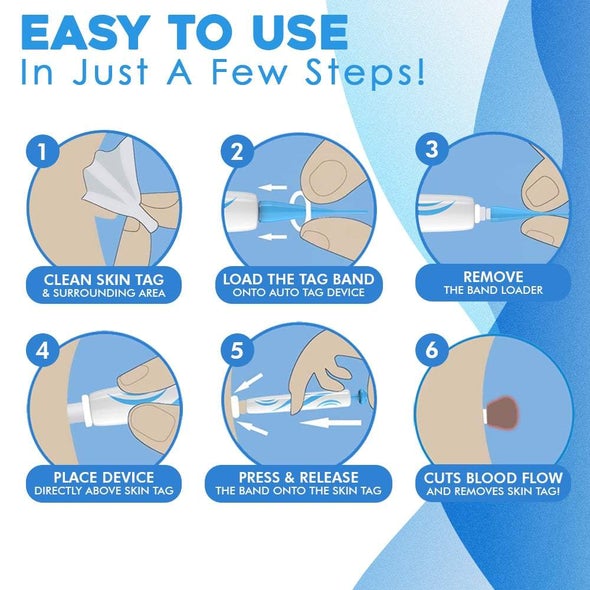 EASY TO USE
In Just A Few Steps!

1
CLEAN SKIN TAG
& SURROUNDING AREA

2
LOAD THE TAG BAND
ONTO AUTO TAG DEVICE

3
REMOVE
THE BAND LOADER

4
PLACE DEVICE
DIRECTLY ABOVE SKIN TAG

5
PRESS & RELEASE
THE BAND ONTO THE SKIN TAG

6
CUTS BLOOD FLOW
AND REMOVES SKIN TAG!