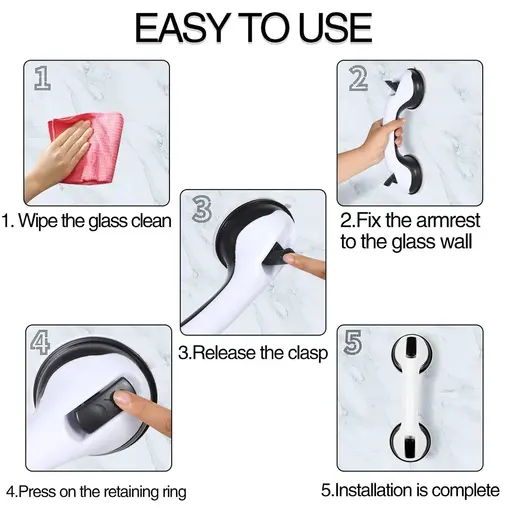 EASY TO USE

1

1. Wipe the glass clean

2

2.Fix the armrest to the glass wall

3

3.Release the clasp

4

4.Press on the retaining ring

5

5.Installation is complete