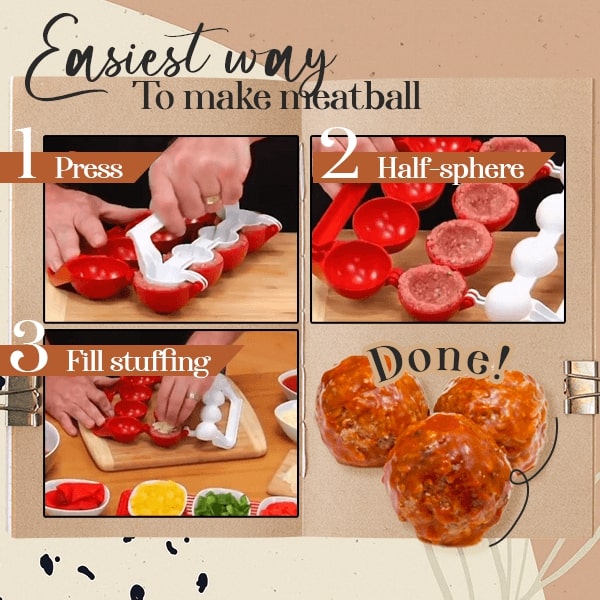 Easiest way
To make meatball

1 Press

2 Half-sphere

3 Fill stuffing

Done!