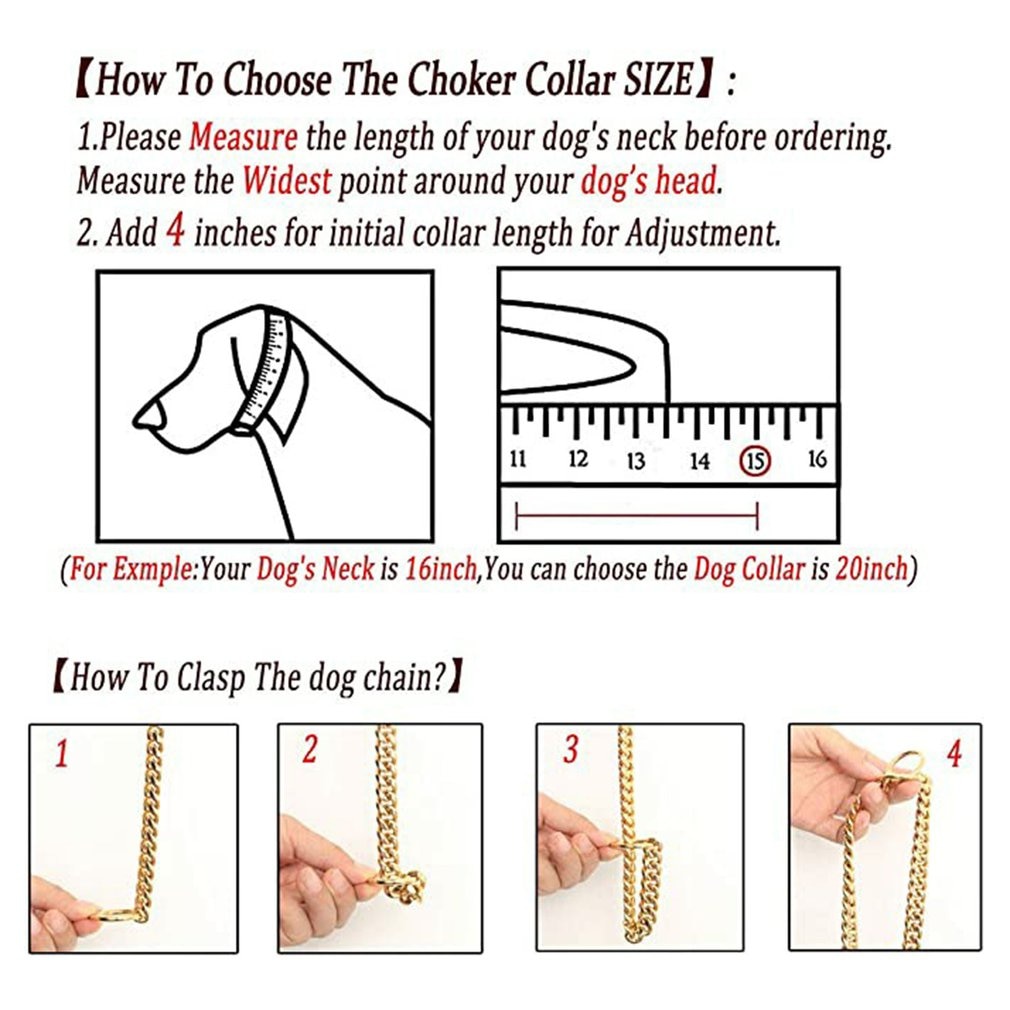 【How To Choose The Choker Collar SIZE】:

1.Please Measure the length of your dog's neck before ordering. Measure the Widest point around your dog's head.

2. Add 4 inches for initial collar length for Adjustment.

11 12 13 14 15 16

(For Exmple:Your Dog's Neck is 16inch,You can choose the Dog Collar is 20inch)

【How To Clasp The dog chain?】

1

2

3

4