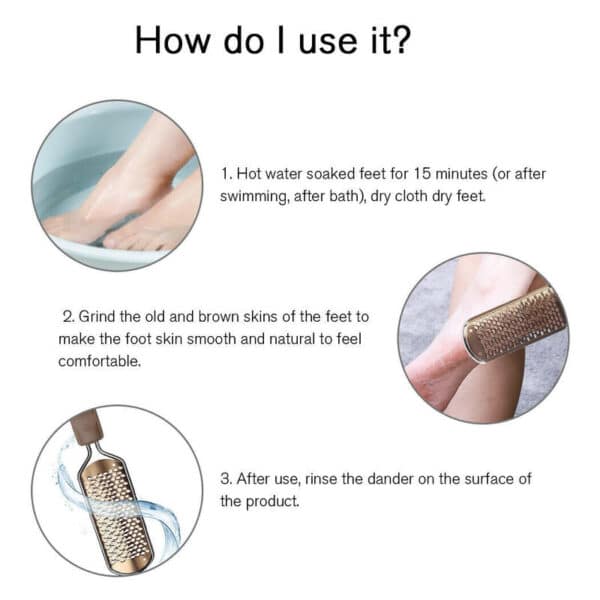 How do I use it?

1. Hot water soaked feet for 15 minutes (or after swimming, after bath), dry cloth dry feet.

2. Grind the old and brown skins of the feet to make the foot skin smooth and natural to feel comfortable.

3. After use, rinse the dander on the surface of the product.