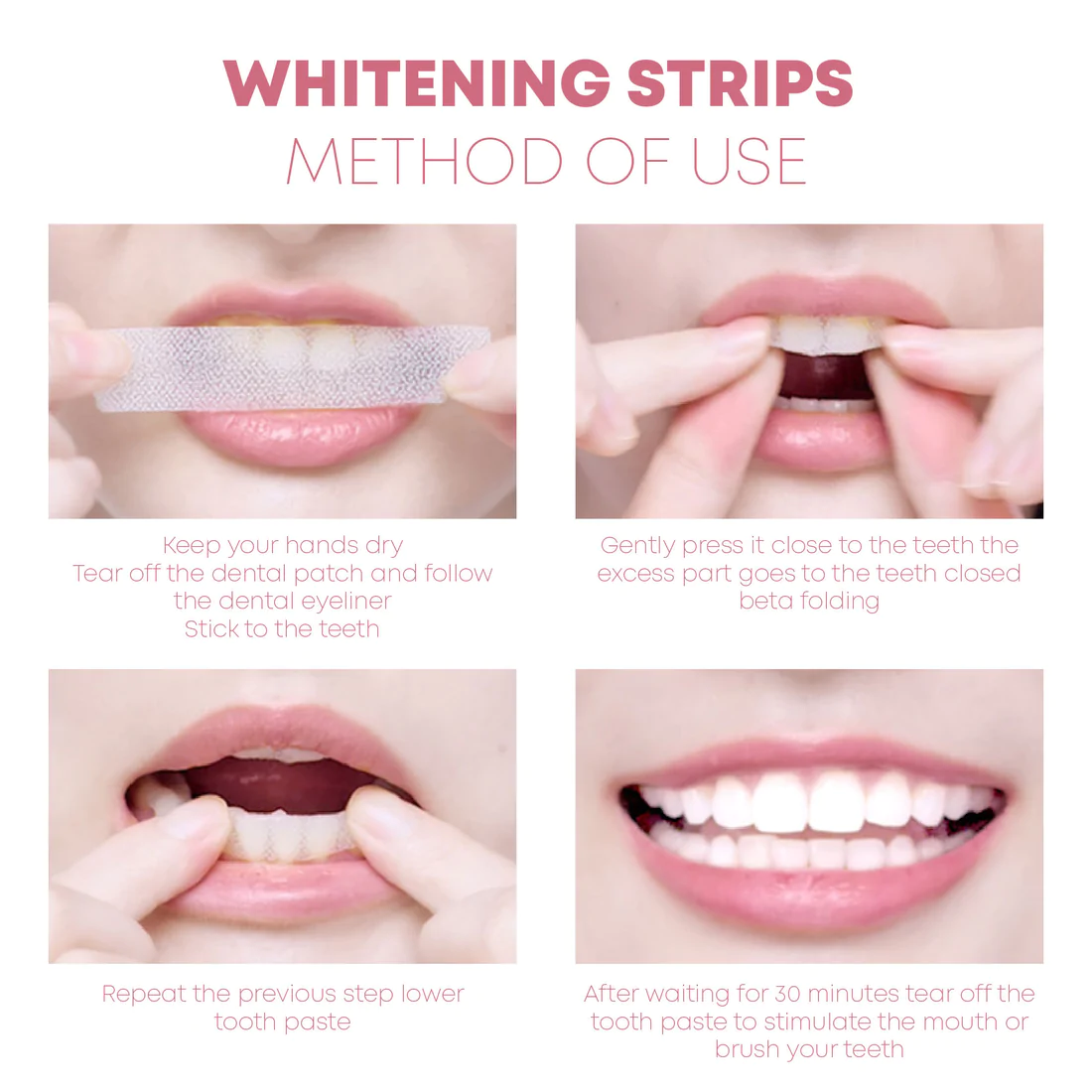 WHITENING STRIPS
METHOD OF USE

Keep your hands dry
Tear off the dental patch and follow the dental eyeliner
Stick to the teeth

Gently press it close to the teeth the excess part goes to the teeth closed beta folding

Repeat the previous step lower tooth paste

After waiting for 30 minutes tear off the tooth paste to stimulate the mouth or brush your teeth