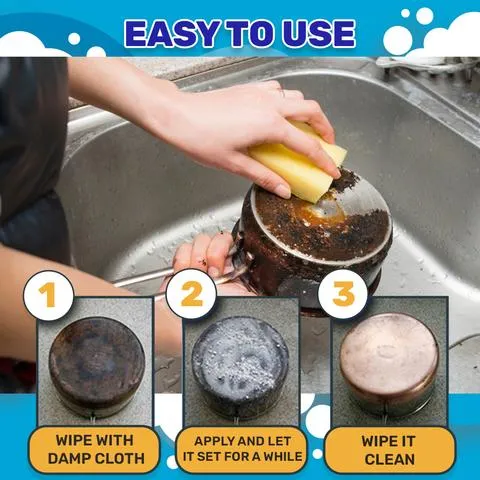 EASY TO USE

1

WIPE WITH DAMP CLOTH

2

APPLY AND LET IT SET FOR A WHILE

3

WIPE IT CLEAN