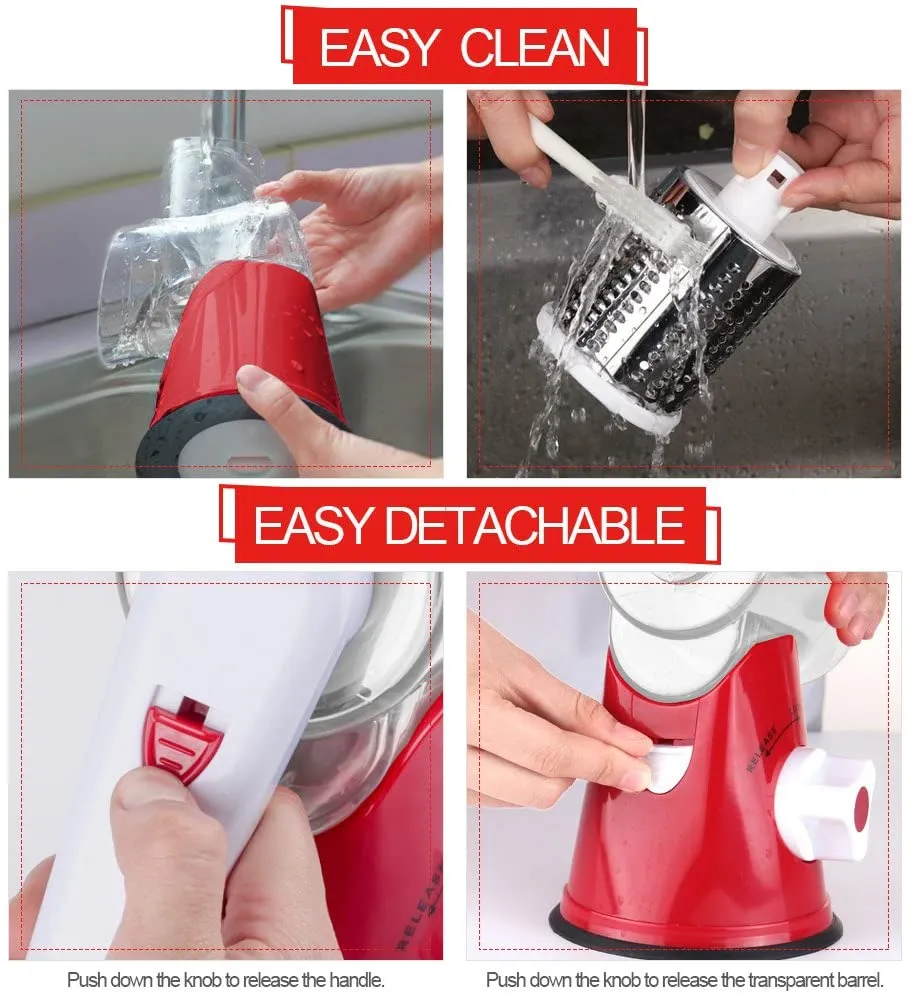 EASY CLEAN

EASY DETACHABLE

RELEASE

RELEASE

Push down the knob to release the handle.

Push down the knob to release the transparent barrel.