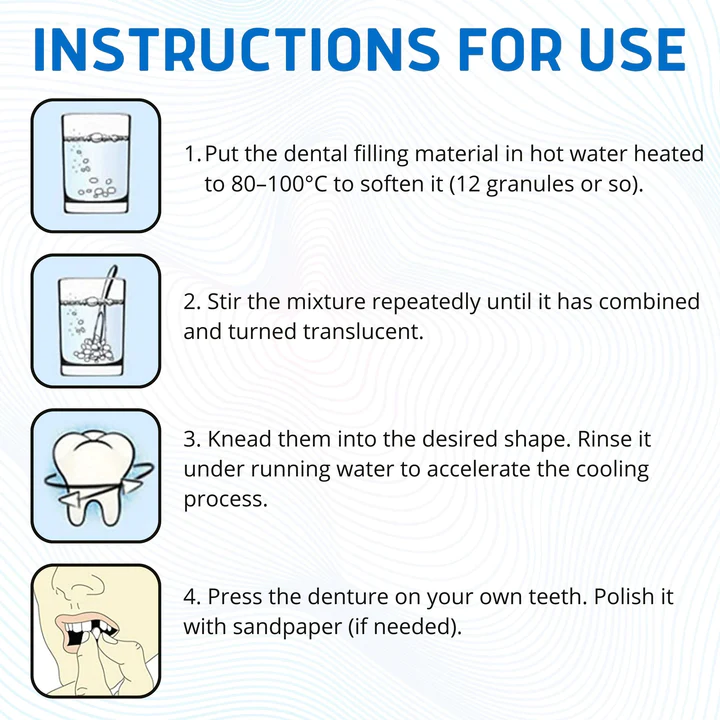 INSTRUCTIONS FOR USE

1. Put the dental filling material in hot water heated to 80–100°C to soften it (12 granules or so).

2. Stir the mixture repeatedly until it has combined and turned translucent.

3. Knead them into the desired shape. Rinse it under running water to accelerate the cooling process.

4. Press the denture on your own teeth. Polish it with sandpaper (if needed).