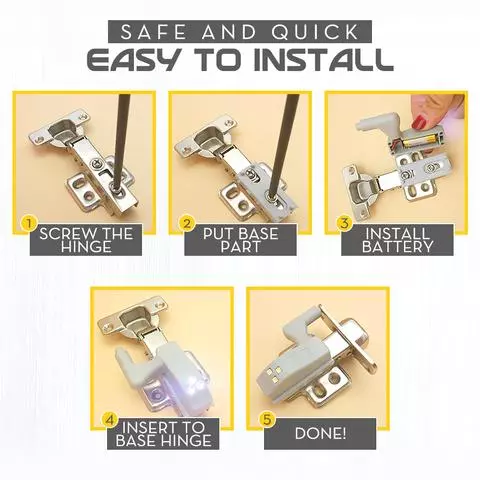 SAFE AND QUICK
EASY TO INSTALL

1 SCREW THE HINGE

2 PUT BASE PART

3 INSTALL BATTERY

4 INSERT TO BASE HINGE

5 DONE!