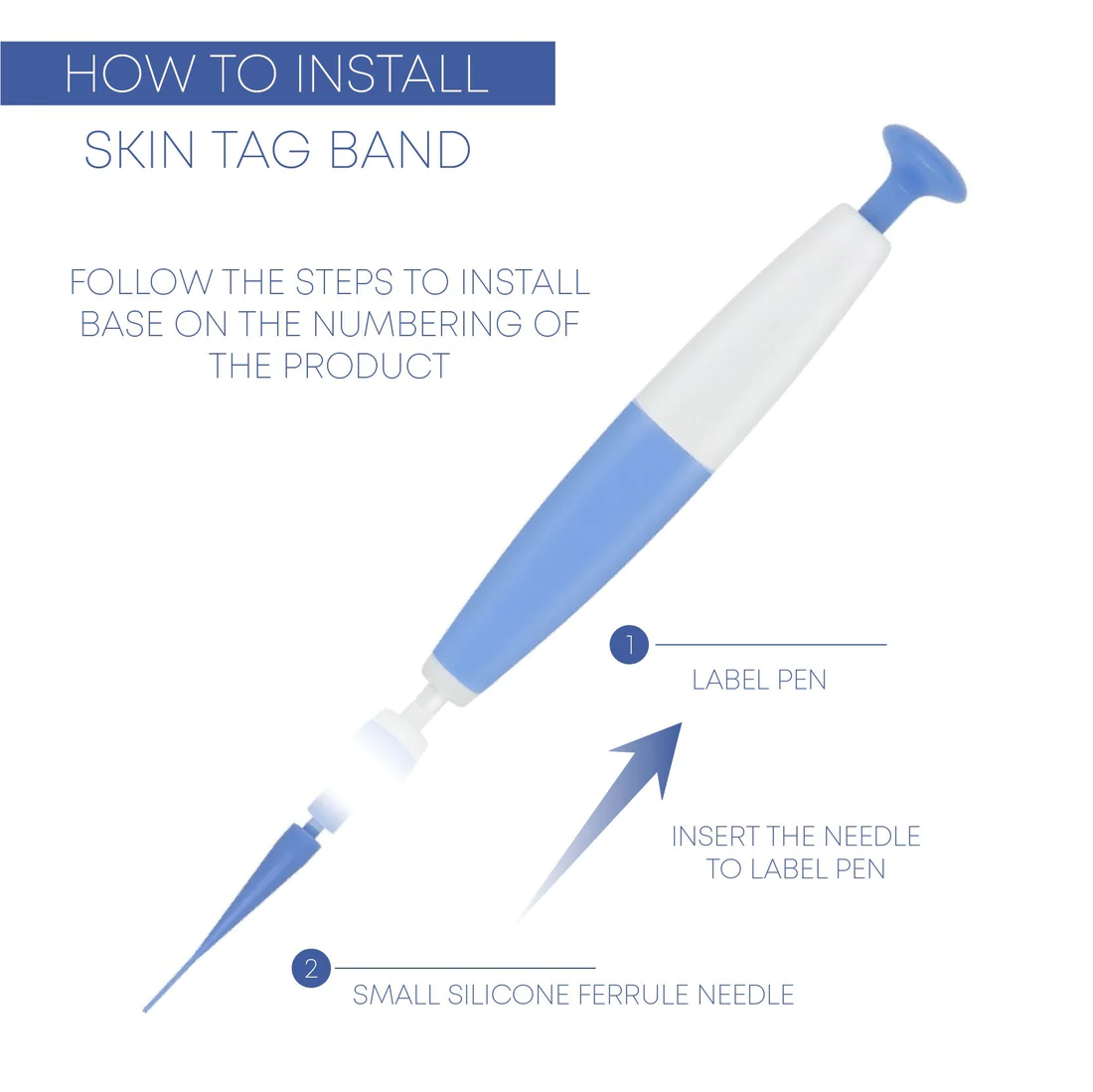 HOW TO INSTALL
SKIN TAG BAND

FOLLOW THE STEPS TO INSTALL BASE ON THE NUMBERING OF THE PRODUCT

1
LABEL PEN

INSERT THE NEEDLE TO LABEL PEN

2
SMALL SILICONE FERRULE NEEDLE