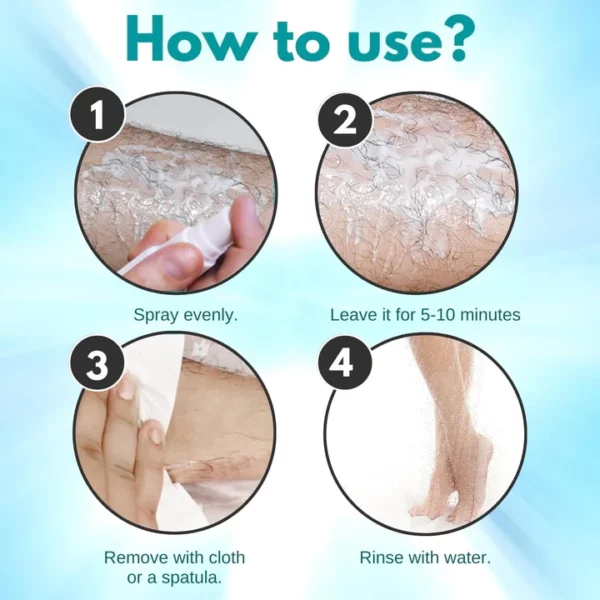 How to use?

1

Spray evenly.

2

Leave it for 5-10 minutes

3

Remove with cloth or a spatula.

4

Rinse with water.