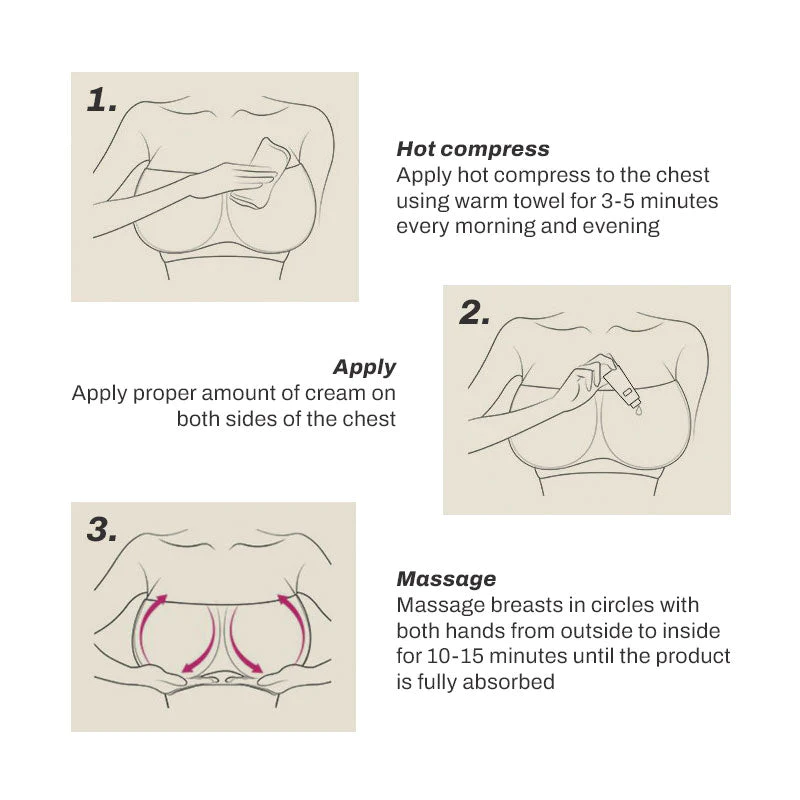 1.

Hot compress
Apply hot compress to the chest using warm towel for 3-5 minutes every morning and evening

2.

Apply
Apply proper amount of cream on both sides of the chest

3.

Massage
Massage breasts in circles with both hands from outside to inside for 10-15 minutes until the product is fully absorbed