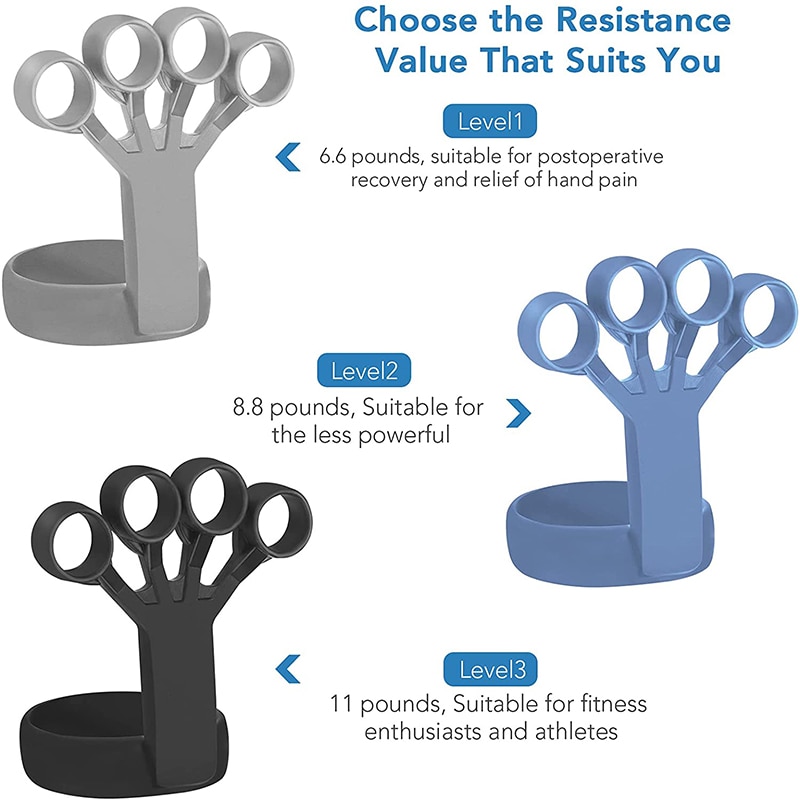 Choose the Resistance Value That Suits You

Level1

6.6 pounds, suitable for postoperative recovery and relief of hand pain

Level2

8.8 pounds, Suitable for the less powerful

Level3

11 pounds, Suitable for fitness enthusiasts and athletes