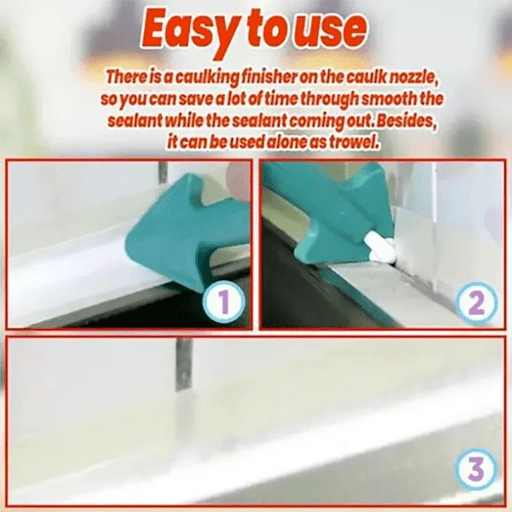 Easy to use

There is a caulking finisher on the caulk nozzle, so you can save a lot of time through smooth the sealant while the sealant coming out. Besides, it can be used alone as trowel.

1

2

3