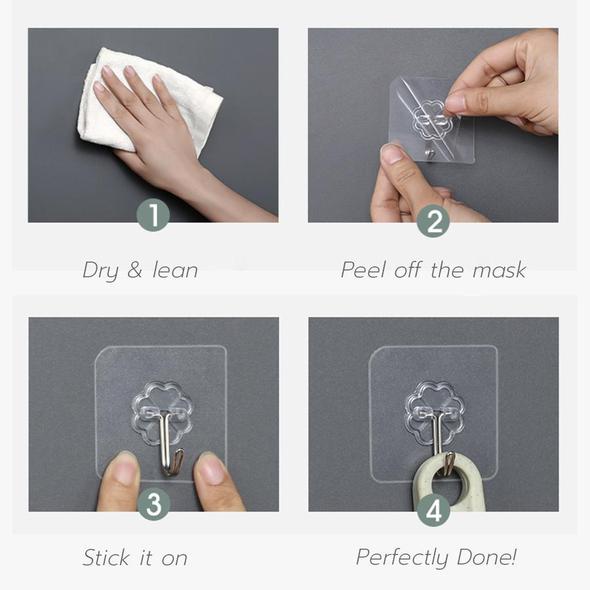 1
Dry & lean

2
Peel off the mask

3
Stick it on

4
Perfectly Done!