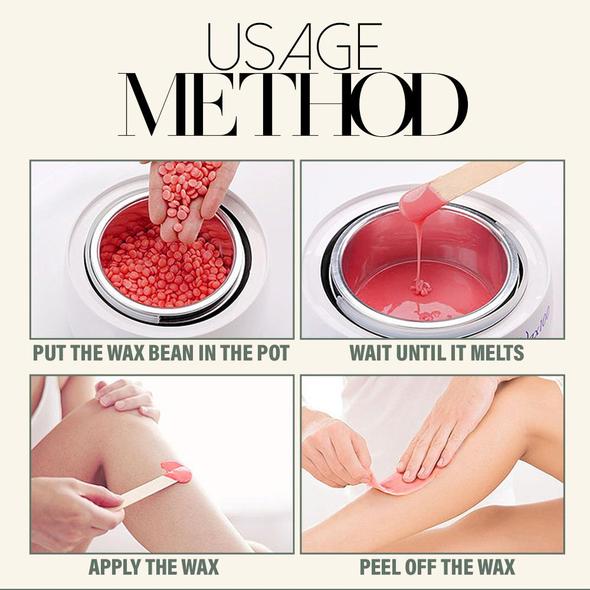 USAGE
METHOD

PUT THE WAX BEAN IN THE POT

WAIT UNTIL IT MELTS

APPLY THE WAX

PEEL OFF THE WAX