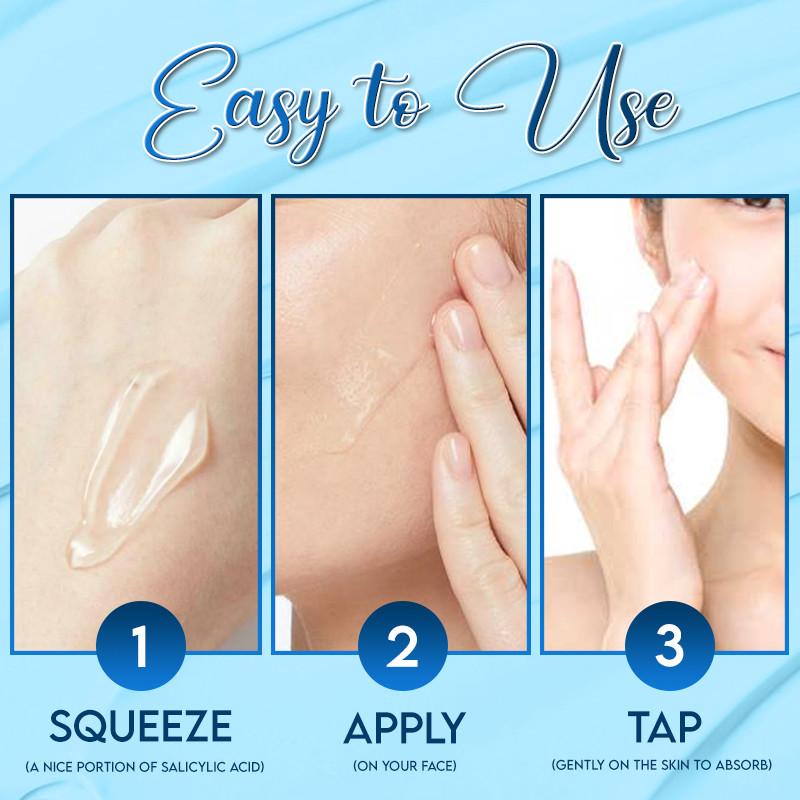 Easy to Use

1
SQUEEZE
(A NICE PORTION OF SALICYLIC ACID)

2
APPLY
(ON YOUR FACE)

3
TAP
(GENTLY ON THE SKIN TO ABSORB)