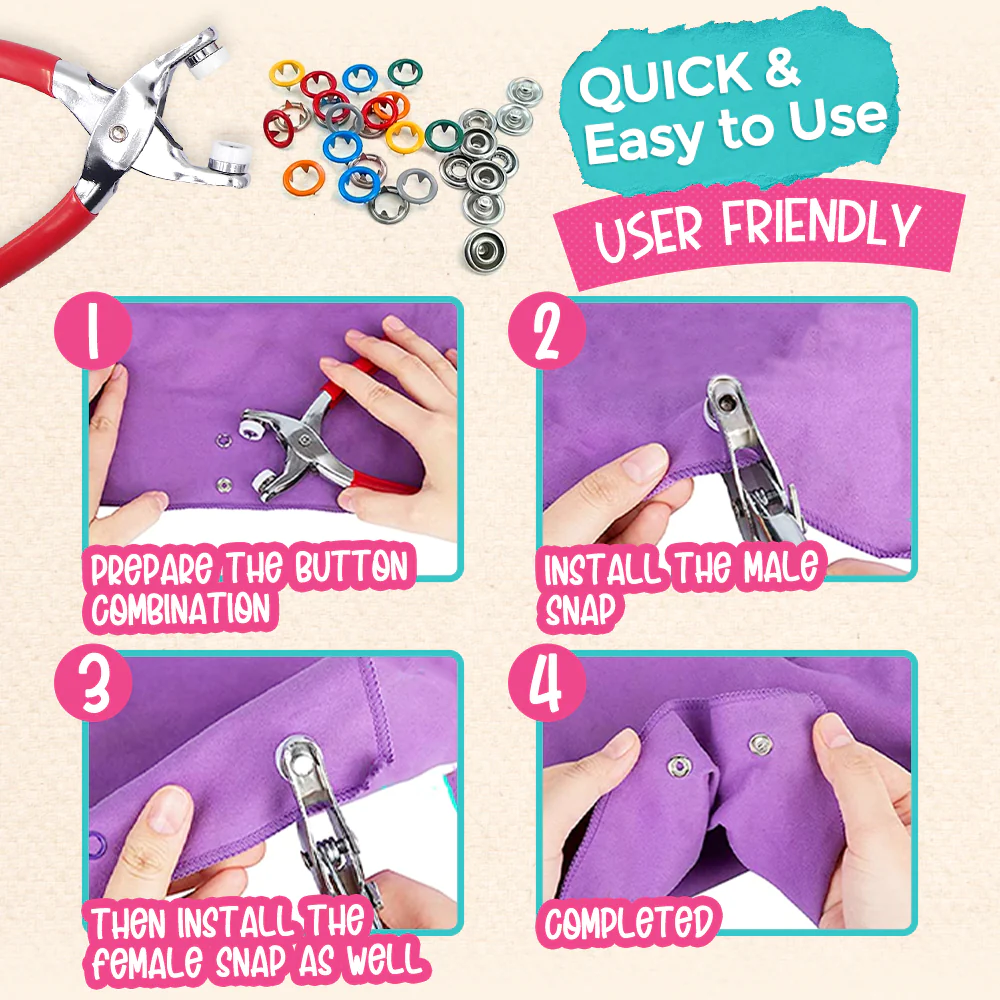 QUICK & Easy to Use

USER FRIENDLY

1

PREPARE THE BUTTON COMBINATION

2

INSTALL THE MALE SNAP

3

THEN INSTALL THE FEMALE SNAP AS WELL

4

COMPLETED