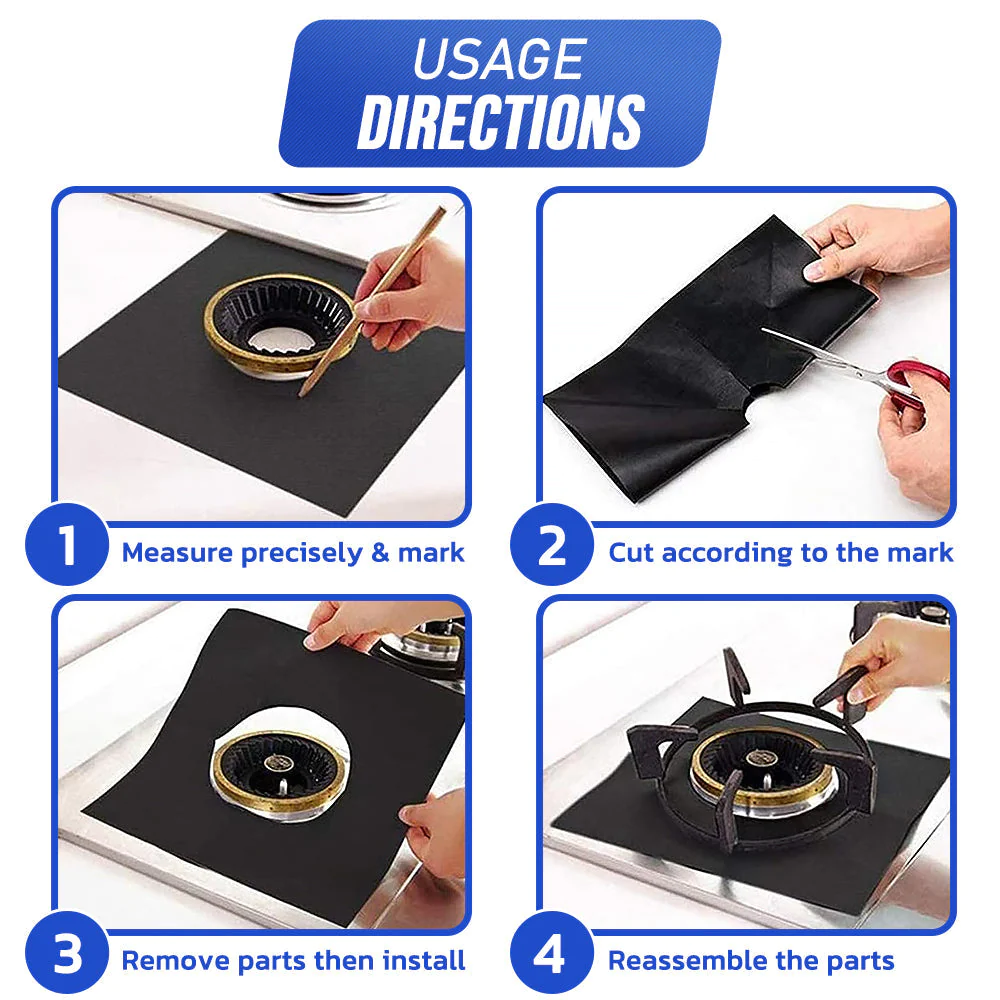 USAGE
DIRECTIONS

1 Measure precisely & mark

2 Cut according to the mark

3 Remove parts then install

4 Reassemble the parts