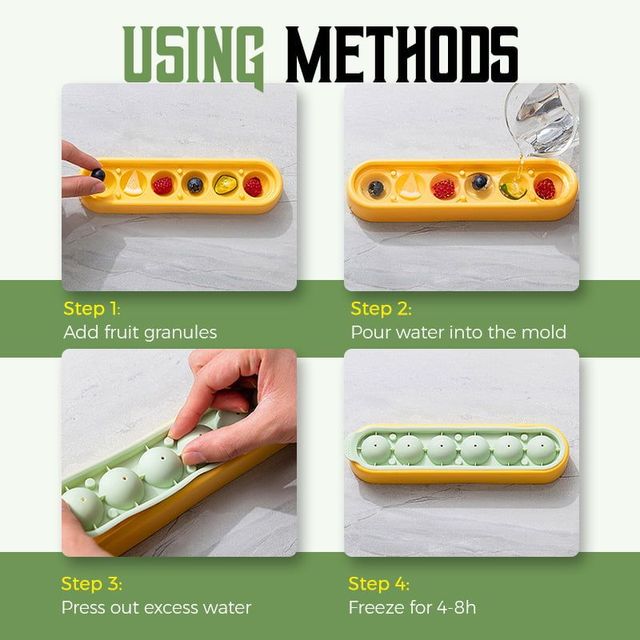 USING METHODS

Step 1:
Add fruit granules

Step 2:
Pour water into the mold

Step 3:
Press out excess water

Step 4:
Freeze for 4-8h