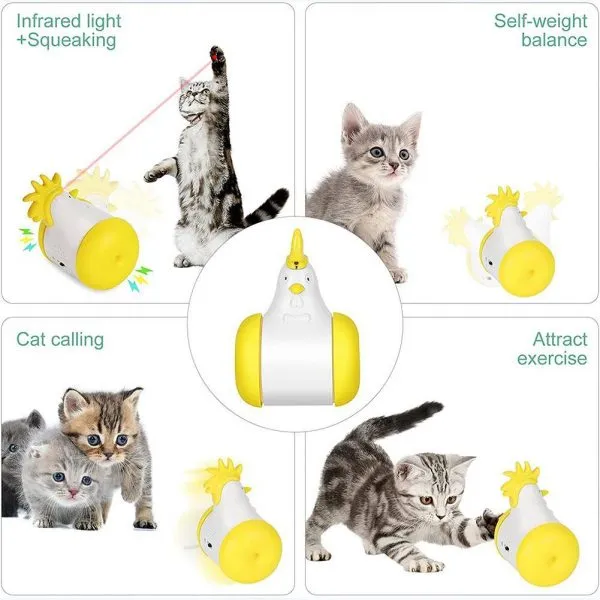 Infrared light
+Squeaking

Self-weight
balance

Cat calling

Attract
exercise