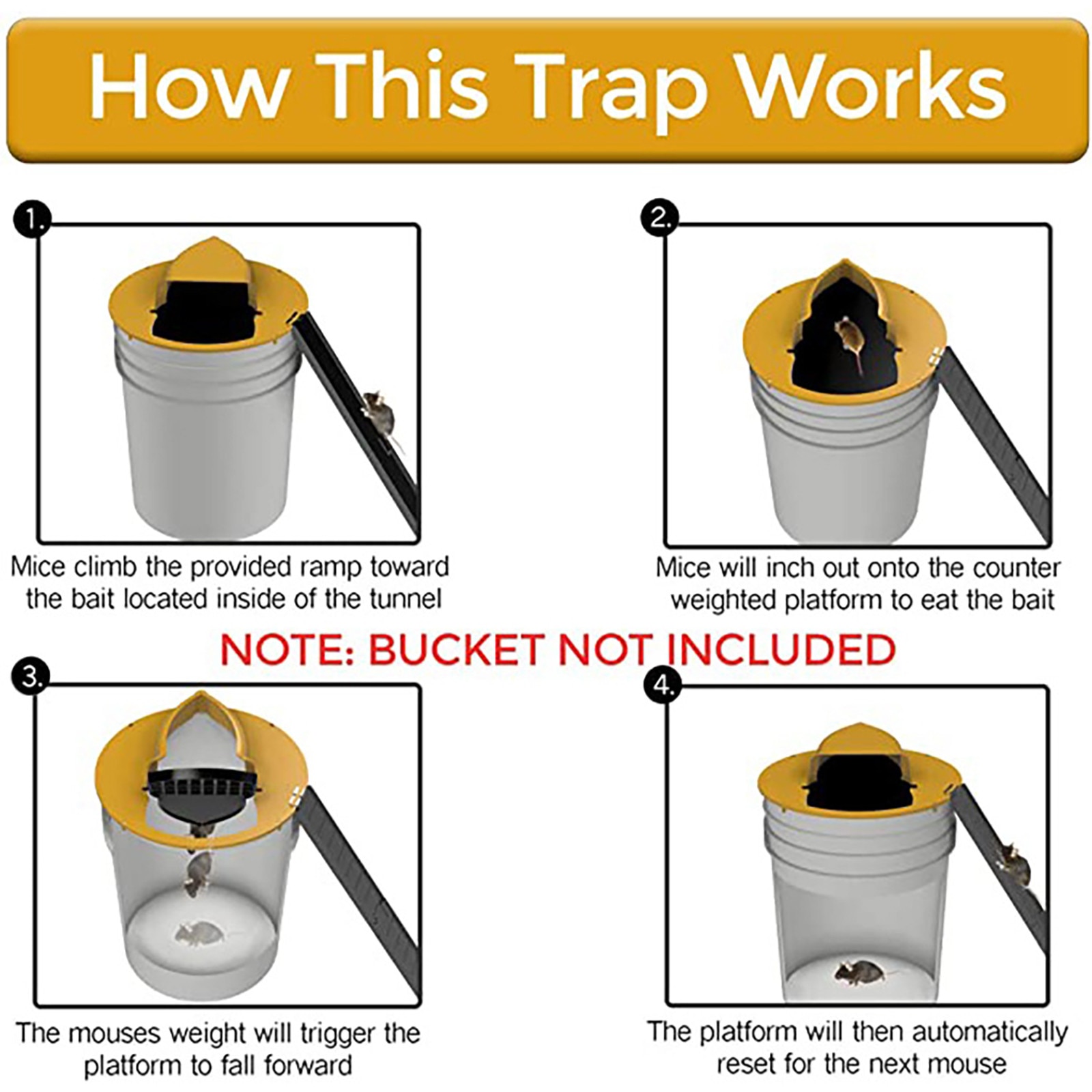 How This Trap Works

1.

Mice climb the provided ramp toward the bait located inside of the tunnel

2.

Mice will inch out onto the counter weighted platform to eat the bait

NOTE: BUCKET NOT INCLUDED

3.

The mouses weight will trigger the platform to fall forward

4.

The platform will then automatically reset for the next mouse