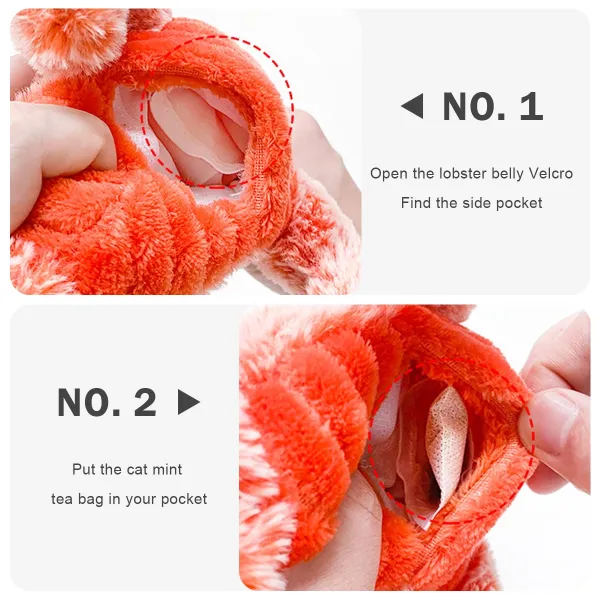 ◀ NO. 1

Open the lobster belly Velcro
Find the side pocket

NO. 2 ▶

Put the cat mint
tea bag in your pocket