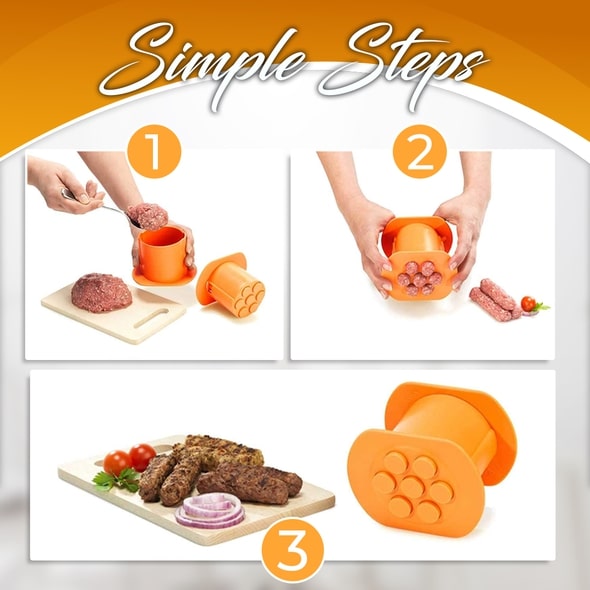 Simple Steps

1

2

3