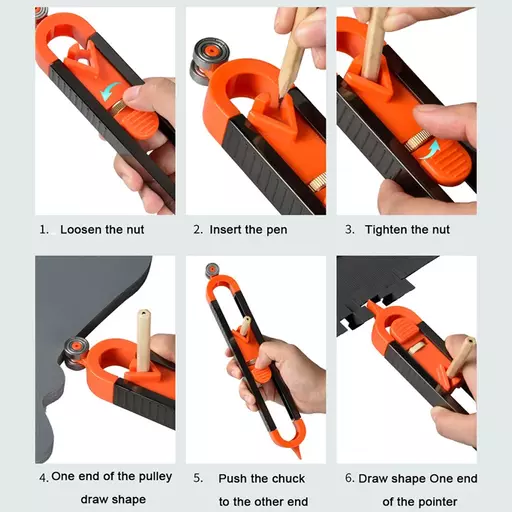 1. Loosen the nut

2. Insert the pen

3. Tighten the nut

4. One end of the pulley draw shape

5. Push the chuck to the other end

6. Draw shape One end of the pointer