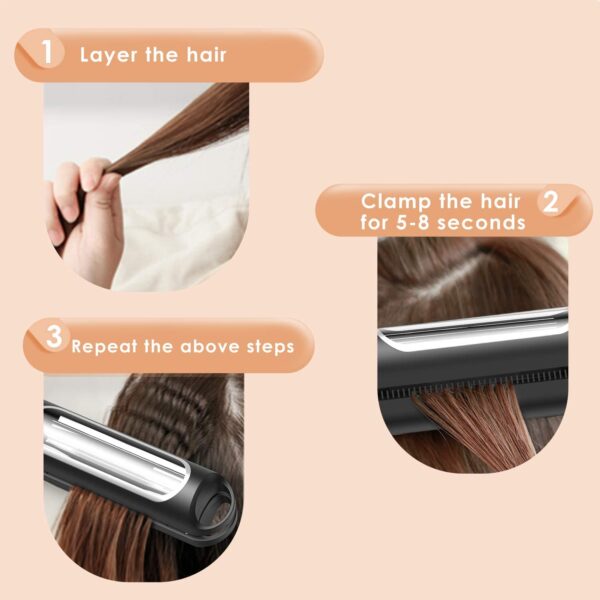 1 Layer the hair

Clamp the hair for 5-8 seconds 2

3 Repeat the above steps