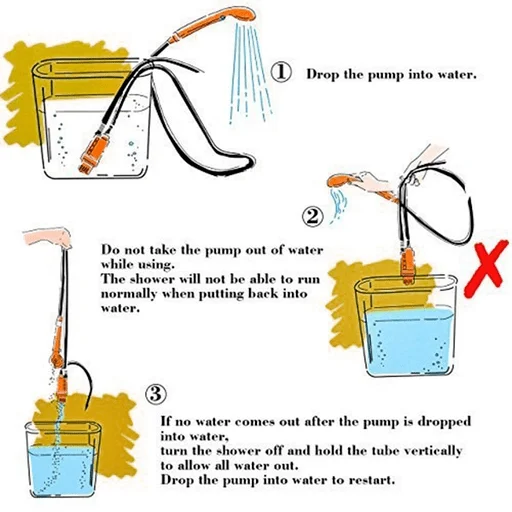 ① Drop the pump into water.

②

Do not take the pump out of water while using.
The shower will not be able to run normally when putting back into water.

③

If no water comes out after the pump is dropped into water,
turn the shower off and hold the tube vertically to allow all water out.
Drop the pump into water to restart.