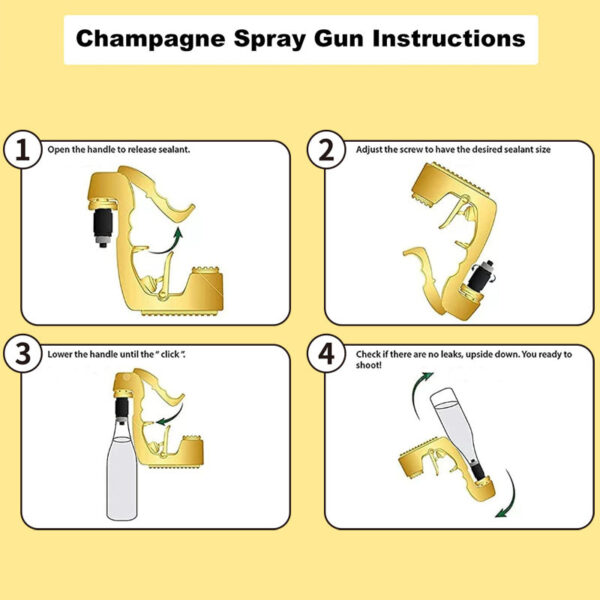 Champagne Spray Gun Instructions

1 Open the handle to release sealant.

2 Adjust the screw to have the desired sealant size

3 Lower the handle until the " click ".

4 Check if there are no leaks, upside down. You ready to shoot!