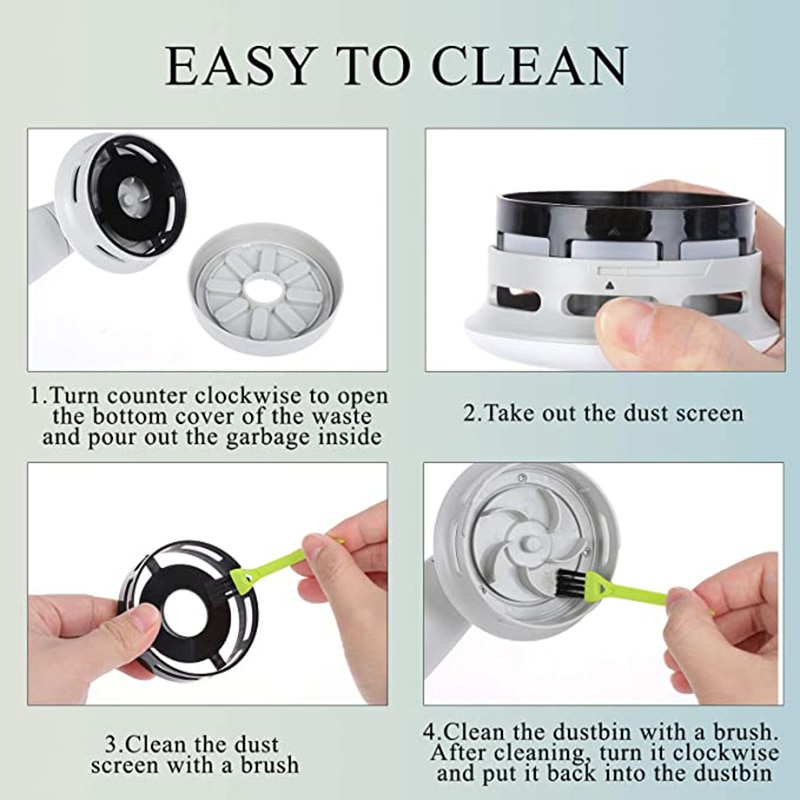 EASY TO CLEAN

1.Turn counter clockwise to open the bottom cover of the waste and pour out the garbage inside

2.Take out the dust screen

3.Clean the dust screen with a brush

4.Clean the dustbin with a brush. After cleaning, turn it clockwise and put it back into the dustbin