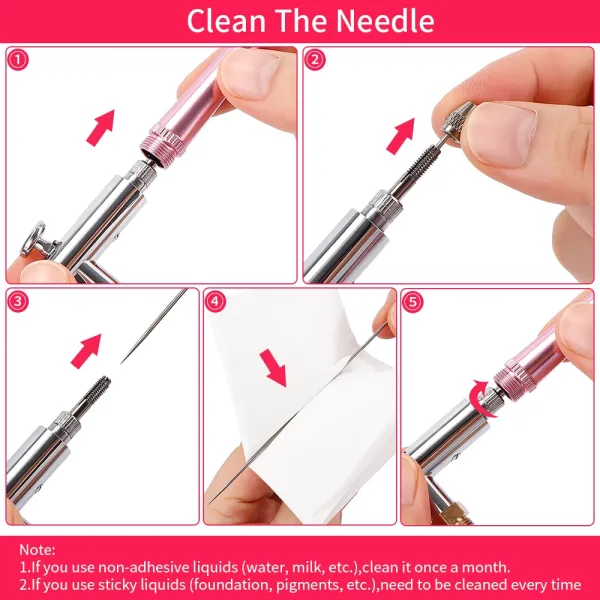 Clean The Needle

1

2

3

4

5

Note:
1.If you use non-adhesive liquids (water, milk, etc.),clean it once a month.
2.If you use sticky liquids (foundation, pigments, etc.),need to be cleaned every time