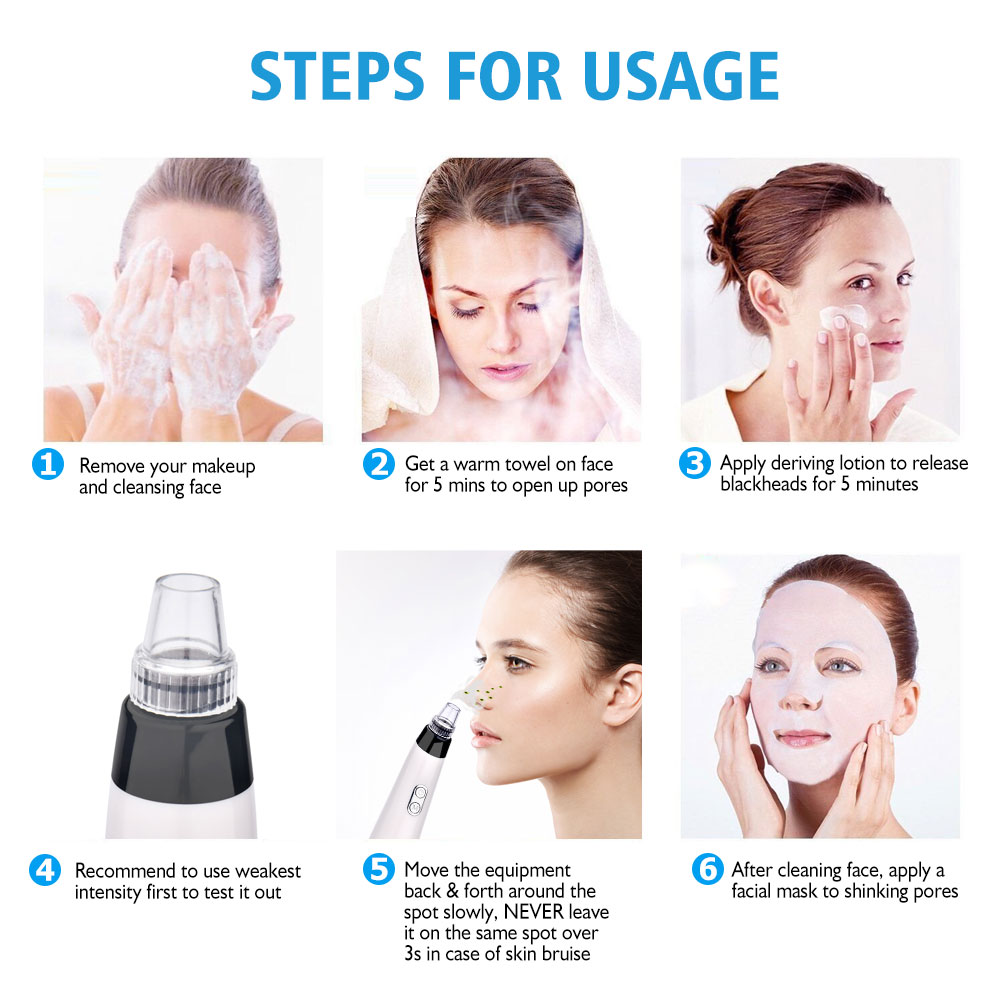 STEPS FOR USAGE

1 Remove your makeup and cleansing face

2 Get a warm towel on face for 5 mins to open up pores

3 Apply deriving lotion to release blackheads for 5 minutes

4 Recommend to use weakest intensity first to test it out

5 Move the equipment back & forth around the spot slowly, NEVER leave it on the same spot over 3s in case of skin bruise

6 After cleaning face, apply a facial mask to shinking pores