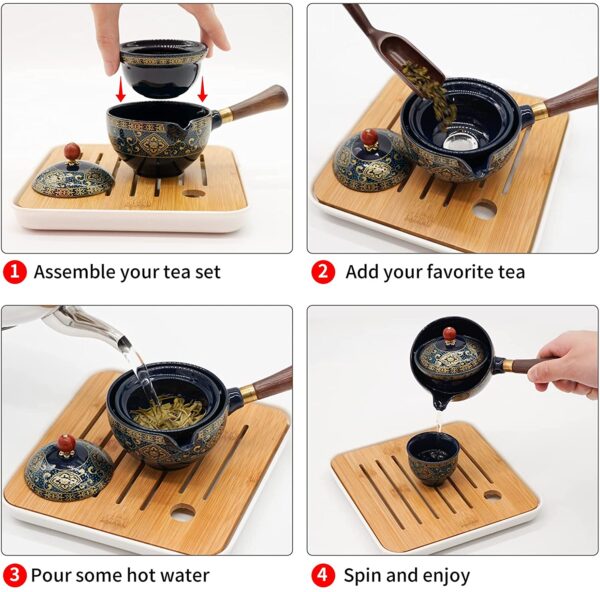 1 Assemble your tea set

2 Add your favorite tea

3 Pour some hot water

4 Spin and enjoy