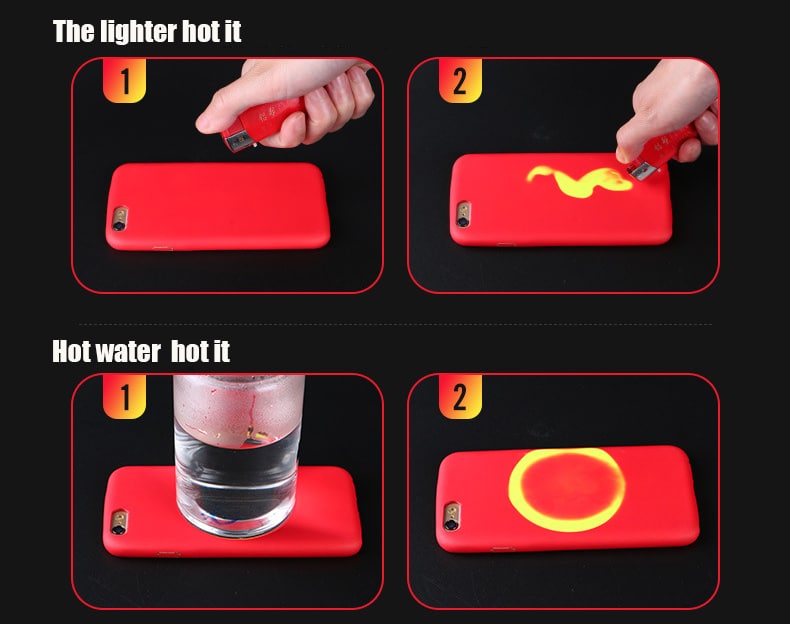 The lighter hot it

1

2

Hot water hot it

1

2