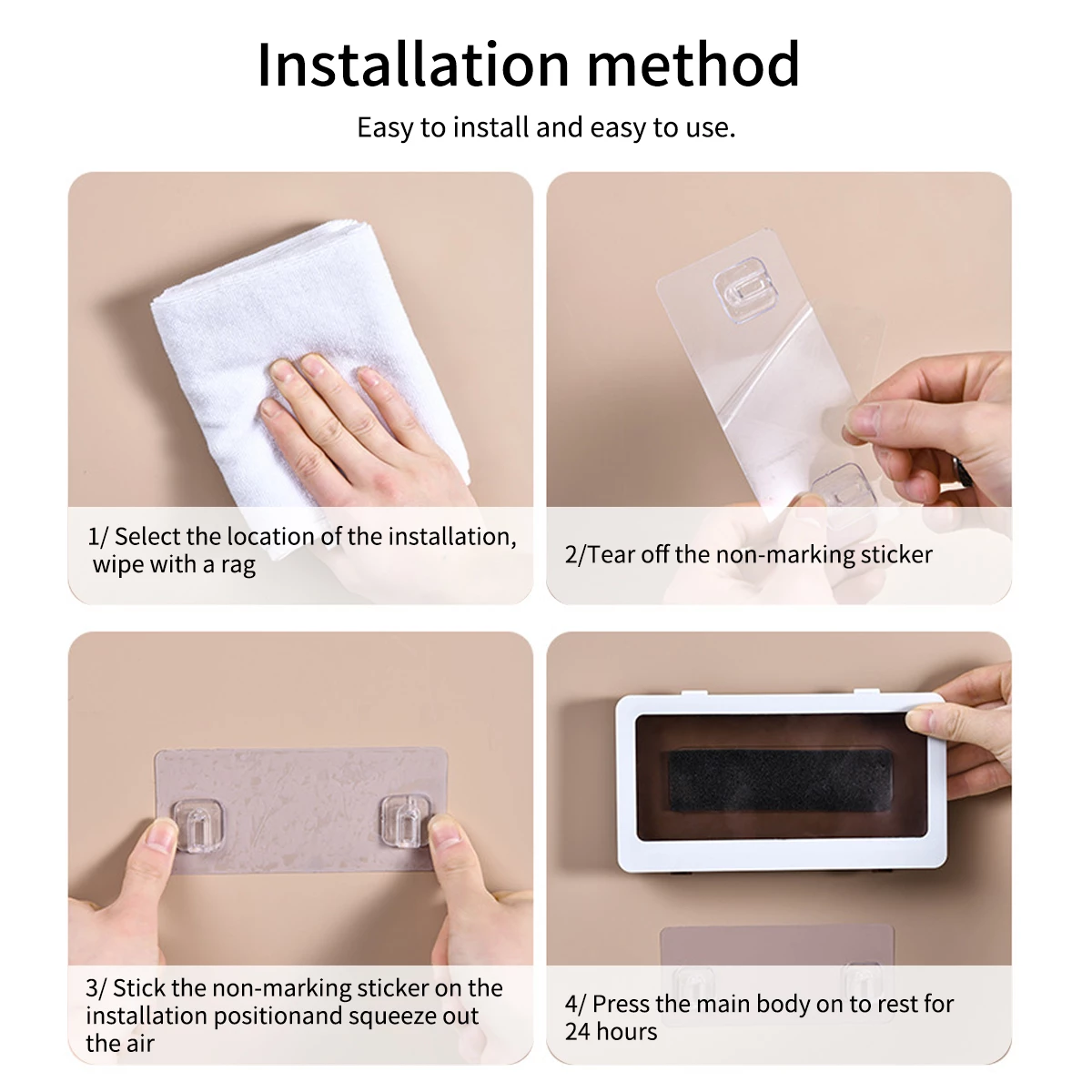 Installation method

Easy to install and easy to use.

1/ Select the location of the installation, wipe with a rag

2/Tear off the non-marking sticker

3/ Stick the non-marking sticker on the installation positionand squeeze out the air

4/ Press the main body on to rest for 24 hours