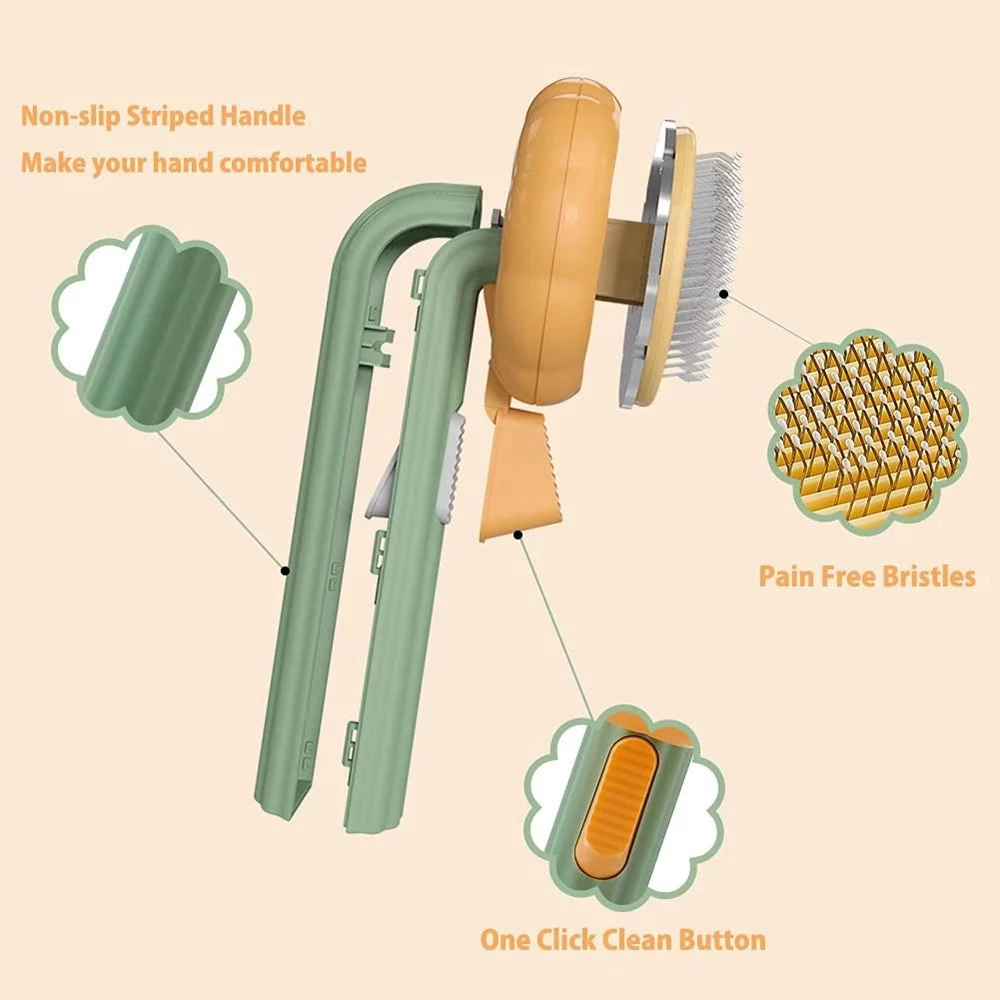 Non-slip Striped Handle
Make your hand comfortable

Pain Free Bristles

One Click Clean Button