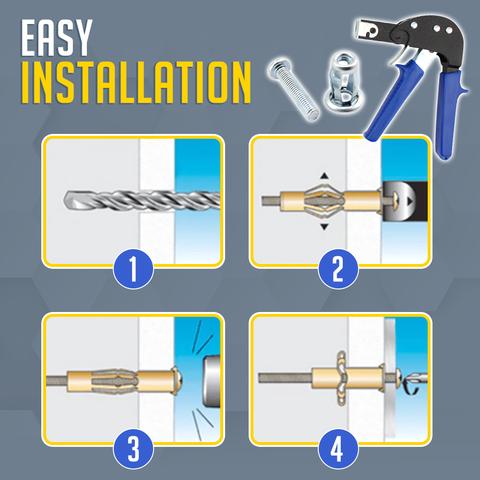 EASY
INSTALLATION

1

2

3

4