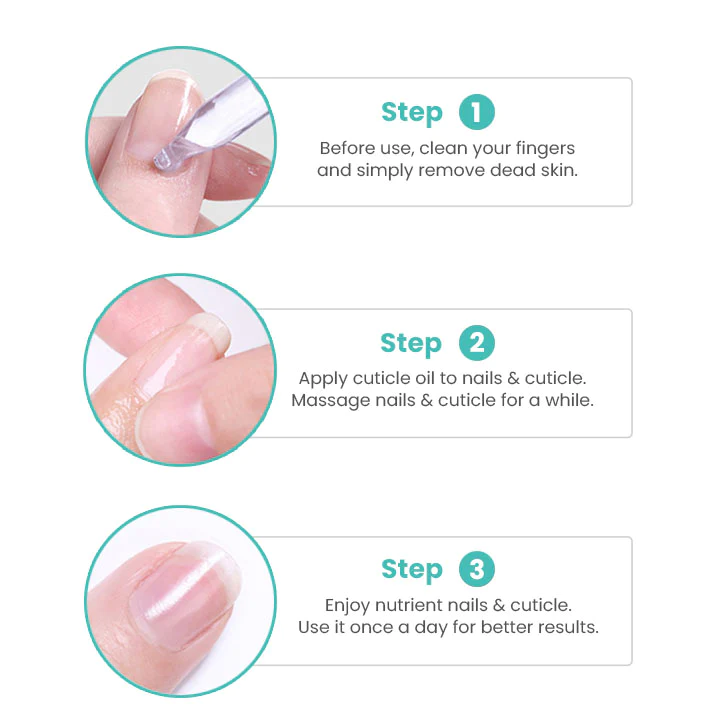 Step 1
Before use, clean your fingers and simply remove dead skin.

Step 2
Apply cuticle oil to nails & cuticle. Massage nails & cuticle for a while.

Step 3
Enjoy nutrient nails & cuticle. Use it once a day for better results.